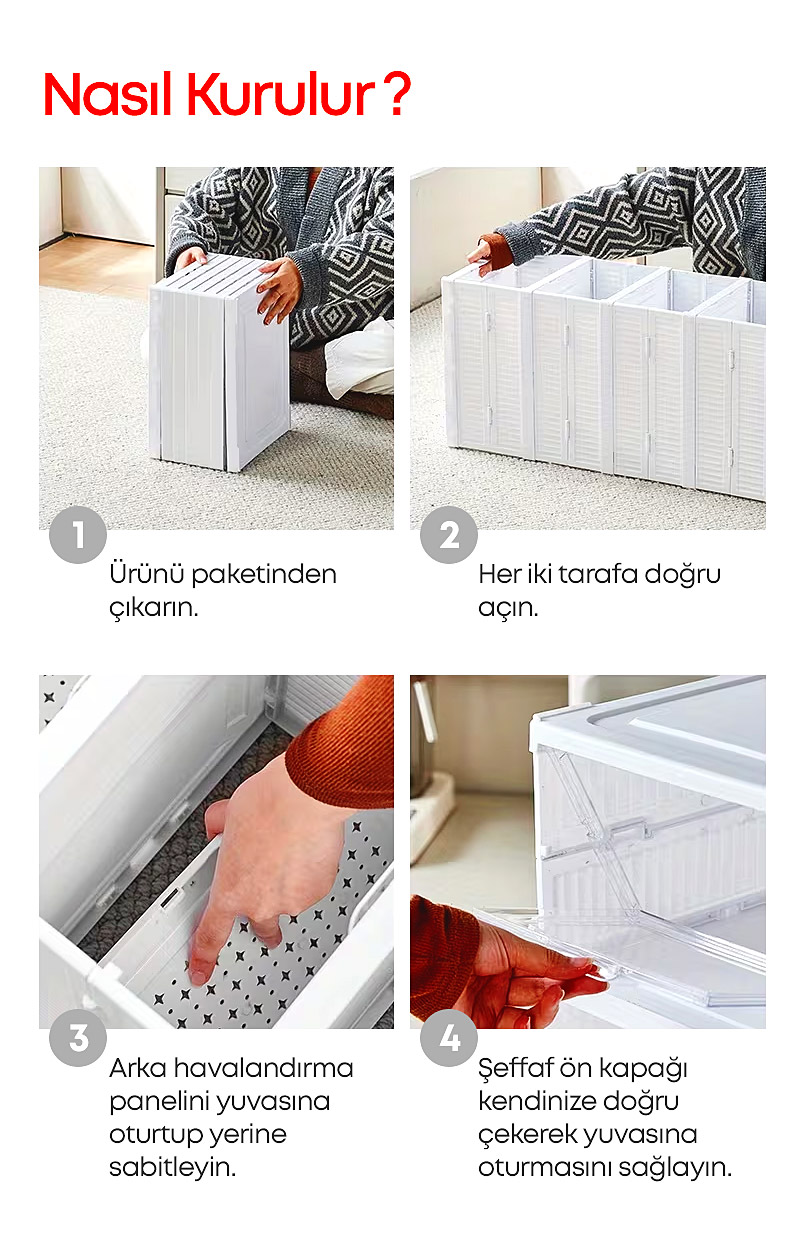 Nasıl Kurulur ?

1
Ürünü paketinden çıkarın.

2
Her iki tarafa doğru açın.

3
Arka havalandırma panelini yuvasına oturtup yerine sabitleyin.

4
Şeffaf ön kapağı kendinize doğru çekerek yuvasına oturmasını sağlayın.